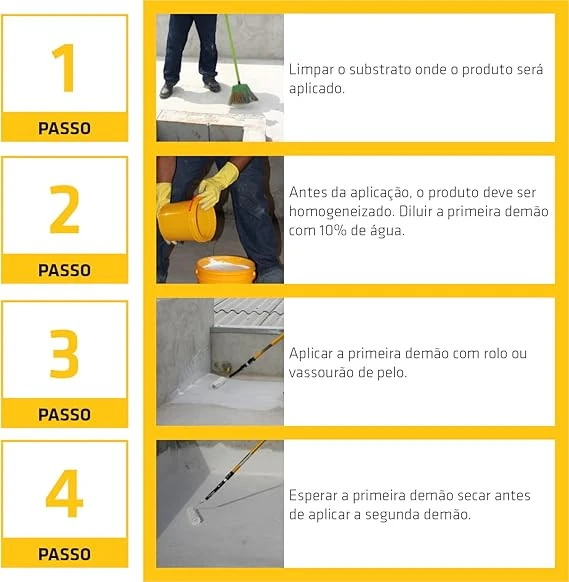 1
PASSO

Limpar o substrato onde o produto será aplicado.

2
PASSO

Antes da aplicação, o produto deve ser homogeneizado. Diluir a primeira demão com 10% de água.

3
PASSO

Aplicar a primeira demão com rolo ou vassourão de pelo.

4
PASSO

Esperar a primeira demão secar antes de aplicar a segunda demão.