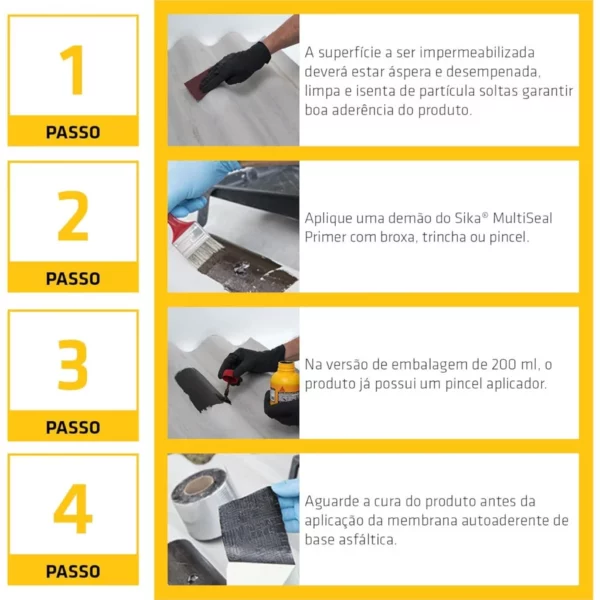 1
PASSO

A superfície a ser impermeabilizada deverá estar áspera e desempenada, limpa e isenta de partícula soltas garantir boa aderência do produto.

2
PASSO

Aplique uma demão do Sika® MultiSeal Primer com broxa, trincha ou pincel.

3
PASSO

Na versão de embalagem de 200 ml, o produto já possui um pincel aplicador.

4
PASSO

Aguarde a cura do produto antes da aplicação da membrana autoaderente de base asfáltica.